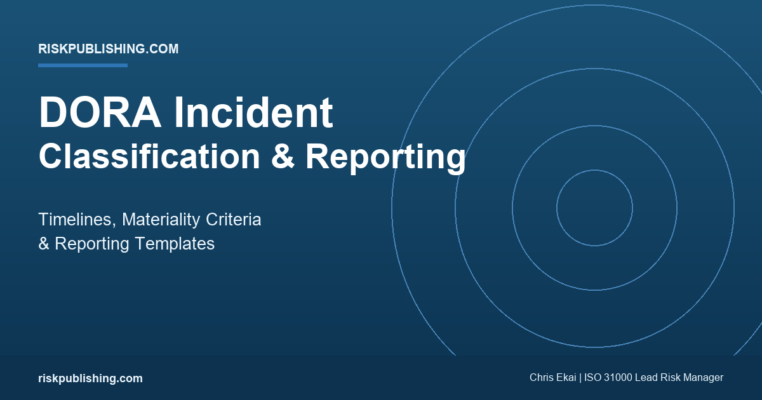 RISKPUBLISHING.COM

DORA Incident
Classification & Reporting

Timelines, Materiality Criteria
& Reporting Templates

riskpublishing.com

Chris Ekai | ISO 31000 Lead Risk Manager